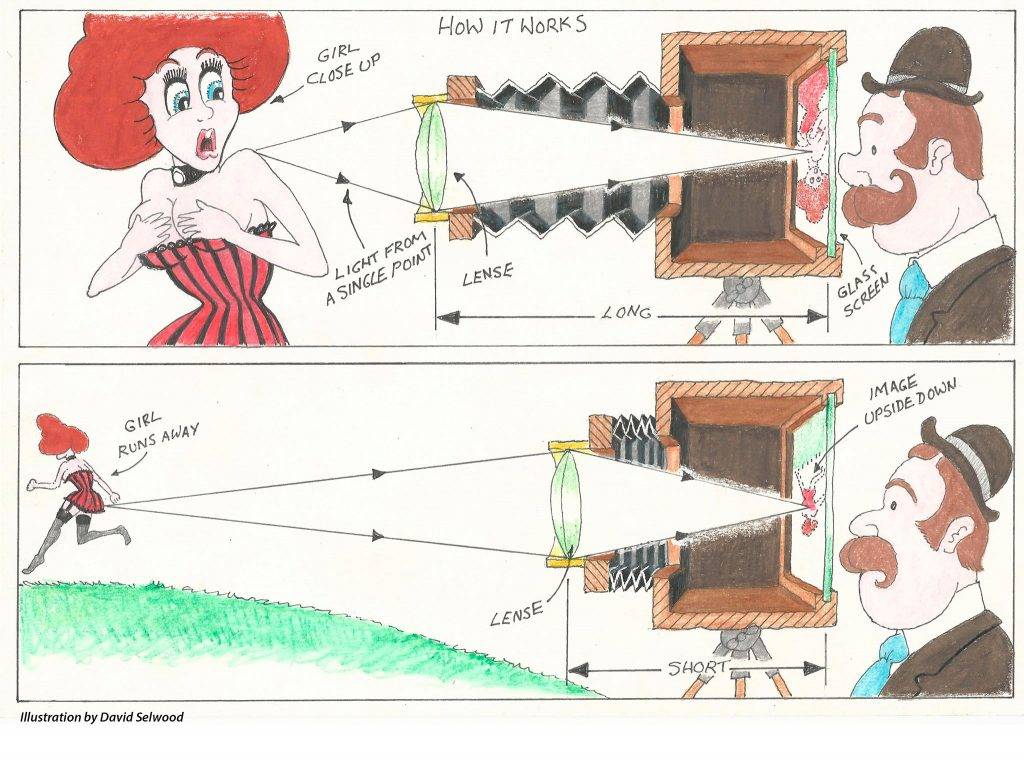 HOW IT WORKS

GIRL CLOSE UP

LIGHT FROM A SINGLE POINT

LENSE

LONG

GLASS SCREEN

GIRL RUNS AWAY

IMAGE UPSIDE DOWN

LENSE

SHORT

Illustration by David Selwood